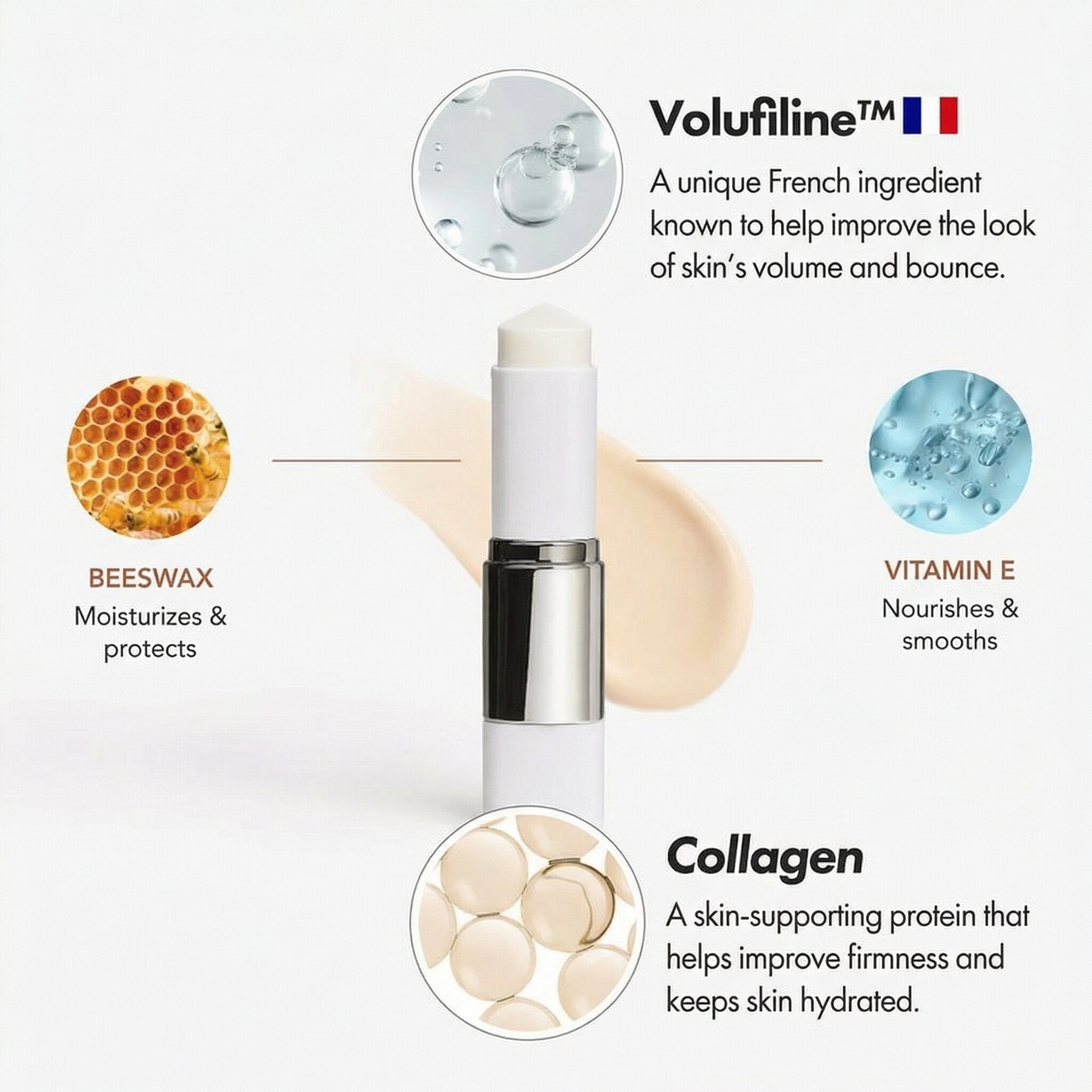 Volufiline™

A unique French ingredient known to help improve the look of skin's volume and bounce.

BEESWAX
Moisturizes & protects

VITAMIN E
Nourishes & smooths

Collagen

A skin-supporting protein that helps improve firmness and keeps skin hydrated.